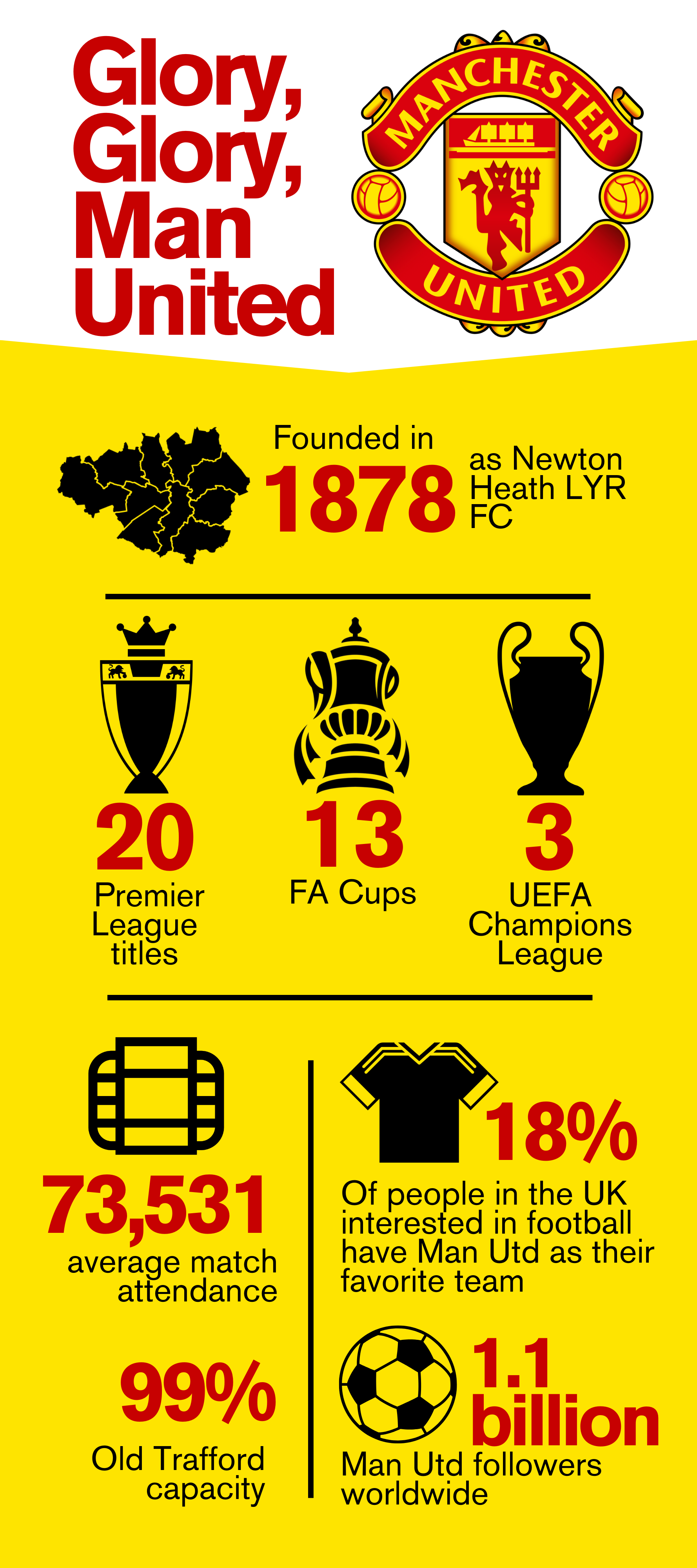 Glory, Glory, Man United

MANCHESTER UNITED

Founded in 1878 as Newton Heath LYR FC

20 Premier League titles

13 FA Cups

3 UEFA Champions League

73,531 average match attendance

99% Old Trafford capacity

18% Of people in the UK interested in football have Man Utd as their favorite team

1.1 billion Man Utd followers worldwide